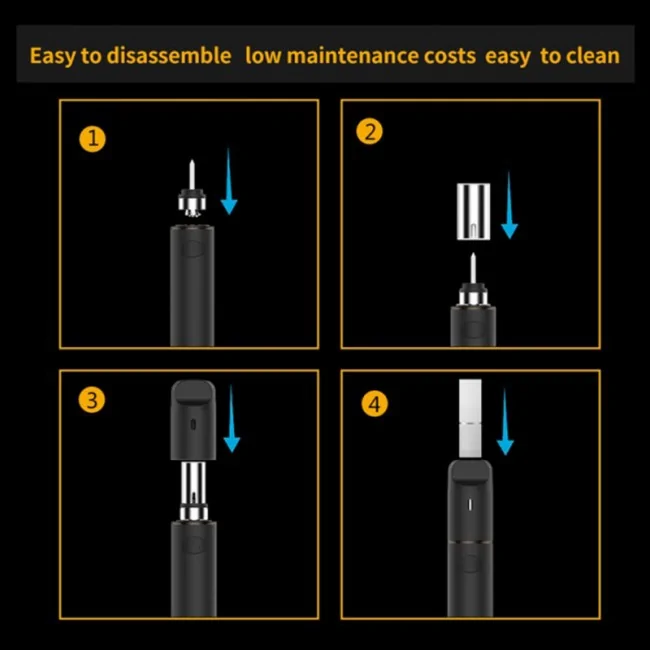 Easy to disassemble low maintenance costs easy to clean

1

2

3

4